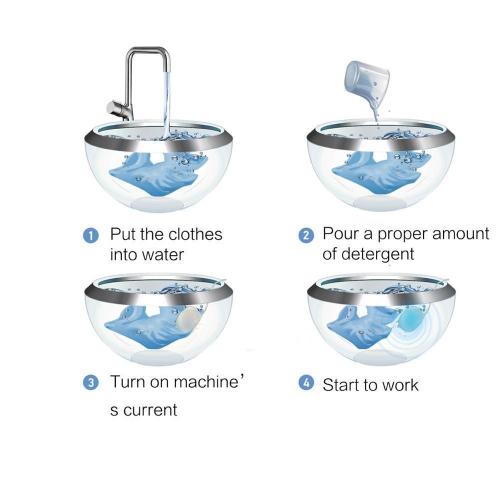 1 Put the clothes into water

2 Pour a proper amount of detergent

3 Turn on machine’ s current

4 Start to work