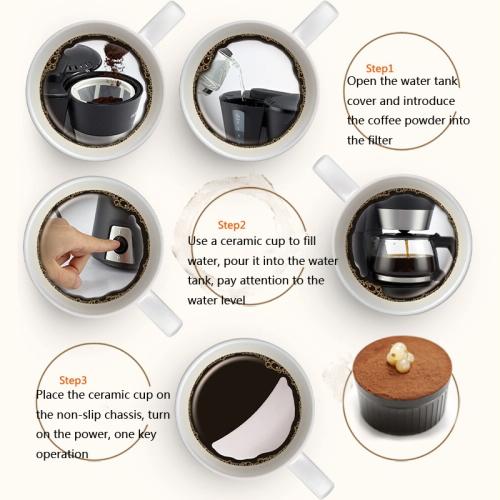 Step1
Open the water tank cover and introduce the coffee powder into the filter

Step2
Use a ceramic cup to fill water, pour it into the water tank, pay attention to the water level

Step3
Place the ceramic cup on the non-slip chassis, turn on the power, one key operation