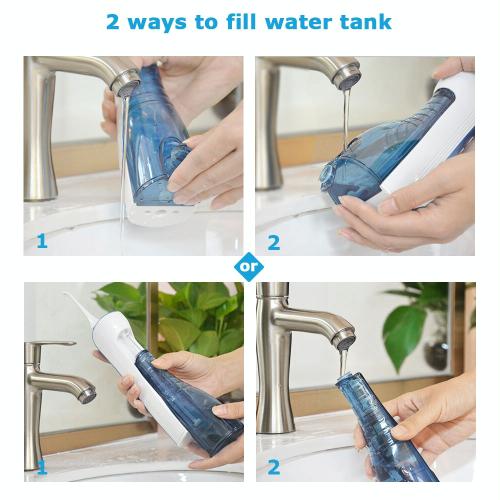 2 ways to fill water tank

1

2

or

1

2