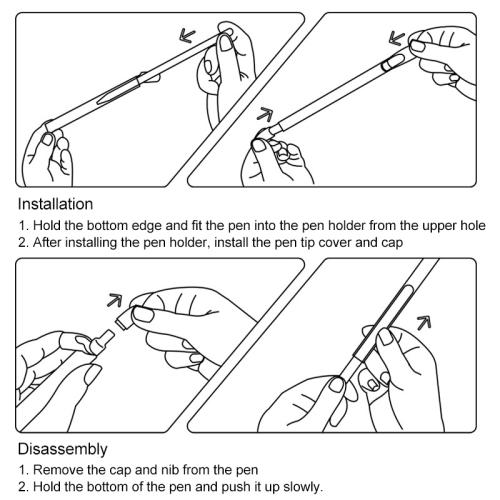 Installation

1. Hold the bottom edge and fit the pen into the pen holder from the upper hole
2. After installing the pen holder, install the pen tip cover and cap

Disassembly

1. Remove the cap and nib from the pen
2. Hold the bottom of the pen and push it up slowly.