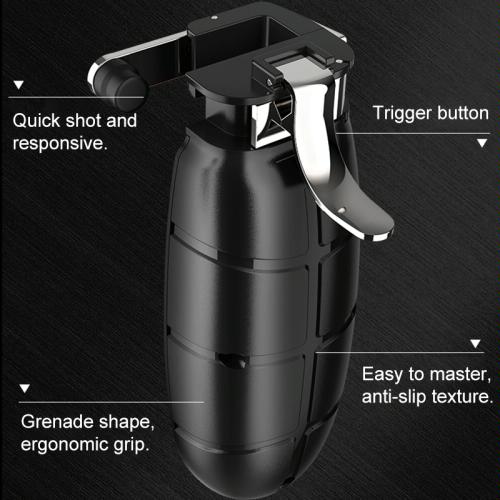 Quick shot and responsive.

Trigger button

Easy to master, anti-slip texture.

Grenade shape, ergonomic grip.