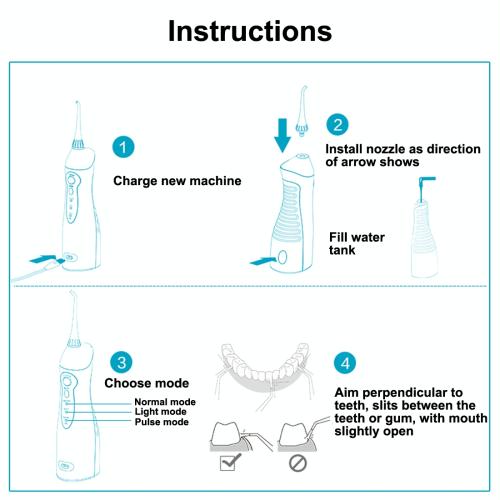 Instructions

1

Charge new machine

2

Install nozzle as direction of arrow shows

Fill water tank

3

Choose mode

Normal mode
Light mode
Pulse mode

4

Aim perpendicular to teeth, slits between the teeth or gum, with mouth slightly open