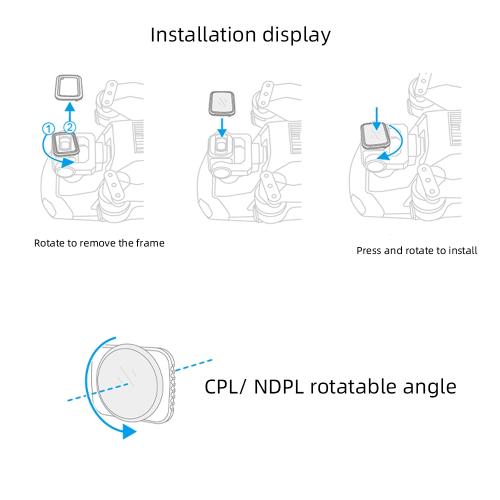 Installation display

①
②

Rotate to remove the frame

Press and rotate to install

CPL/ NDPL rotatable angle